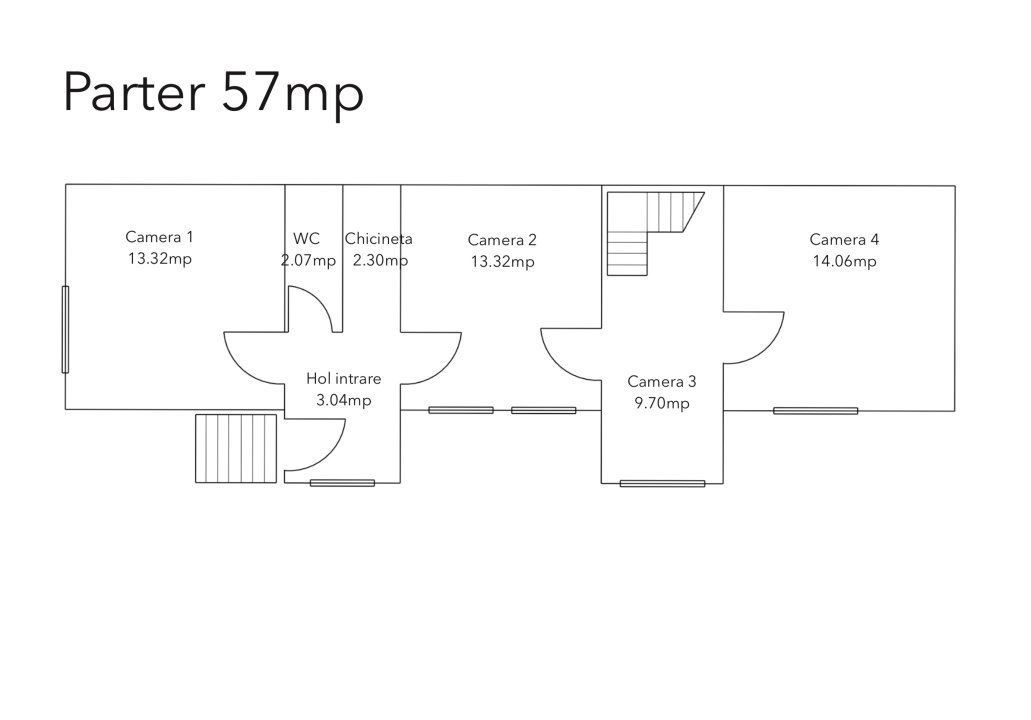 Parter 57mp

Camera 1
13.32mp

WC
2.07mp

Chicineta
2.30mp

Camera 2
13.32mp

Camera 4
14.06mp

Hol intrare
3.04mp

Camera 3
9.70mp